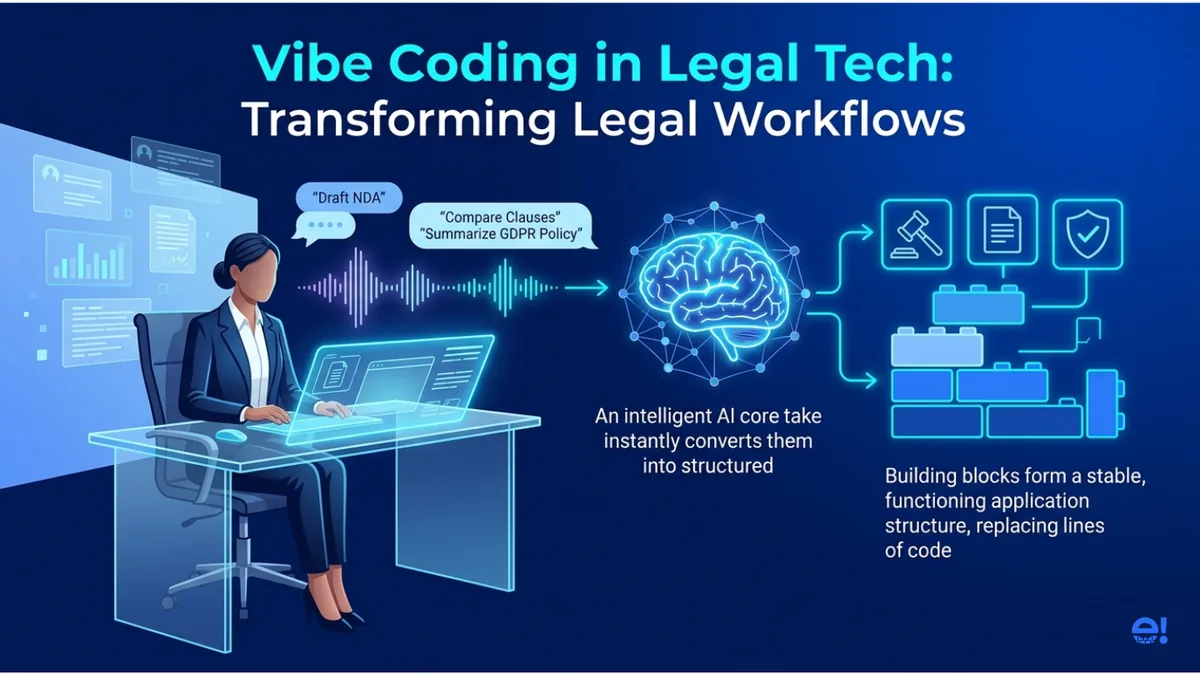 Vibe Coding in Legal Tech:
Transforming Legal Workflows

"Draft NDA"

"Compare Clauses"
"Summarize GDPR Policy"

An intelligent AI core take instantly converts them into structured

Building blocks form a stable, functioning application structure, replacing lines of code

e!